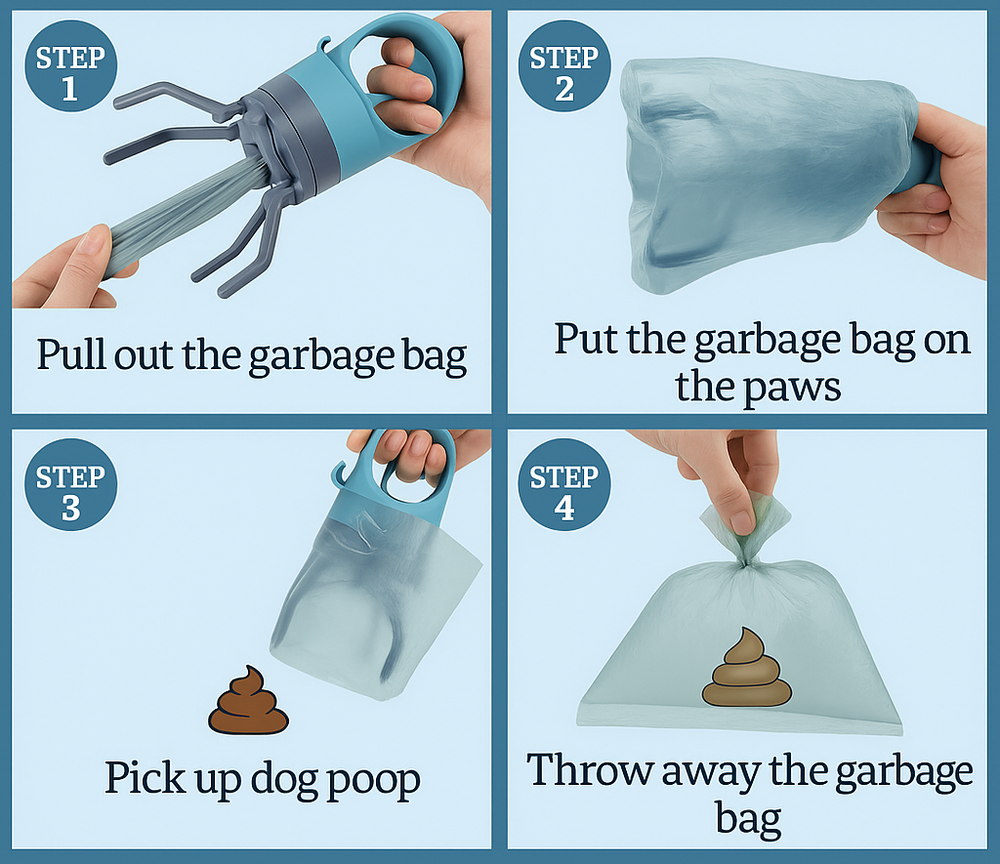 STEP 1

Pull out the garbage bag

STEP 2

Put the garbage bag on the paws

STEP 3

Pick up dog poop

STEP 4

Throw away the garbage bag