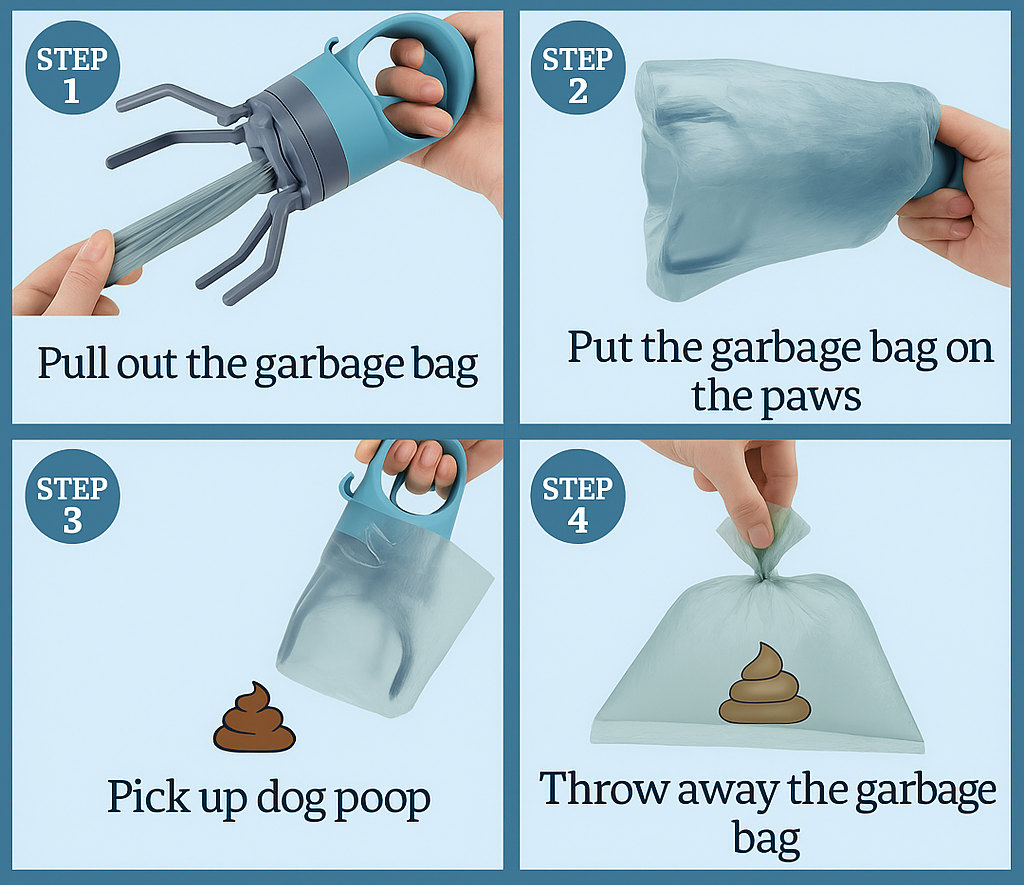 STEP 1

Pull out the garbage bag

STEP 2

Put the garbage bag on the paws

STEP 3

Pick up dog poop

STEP 4

Throw away the garbage bag